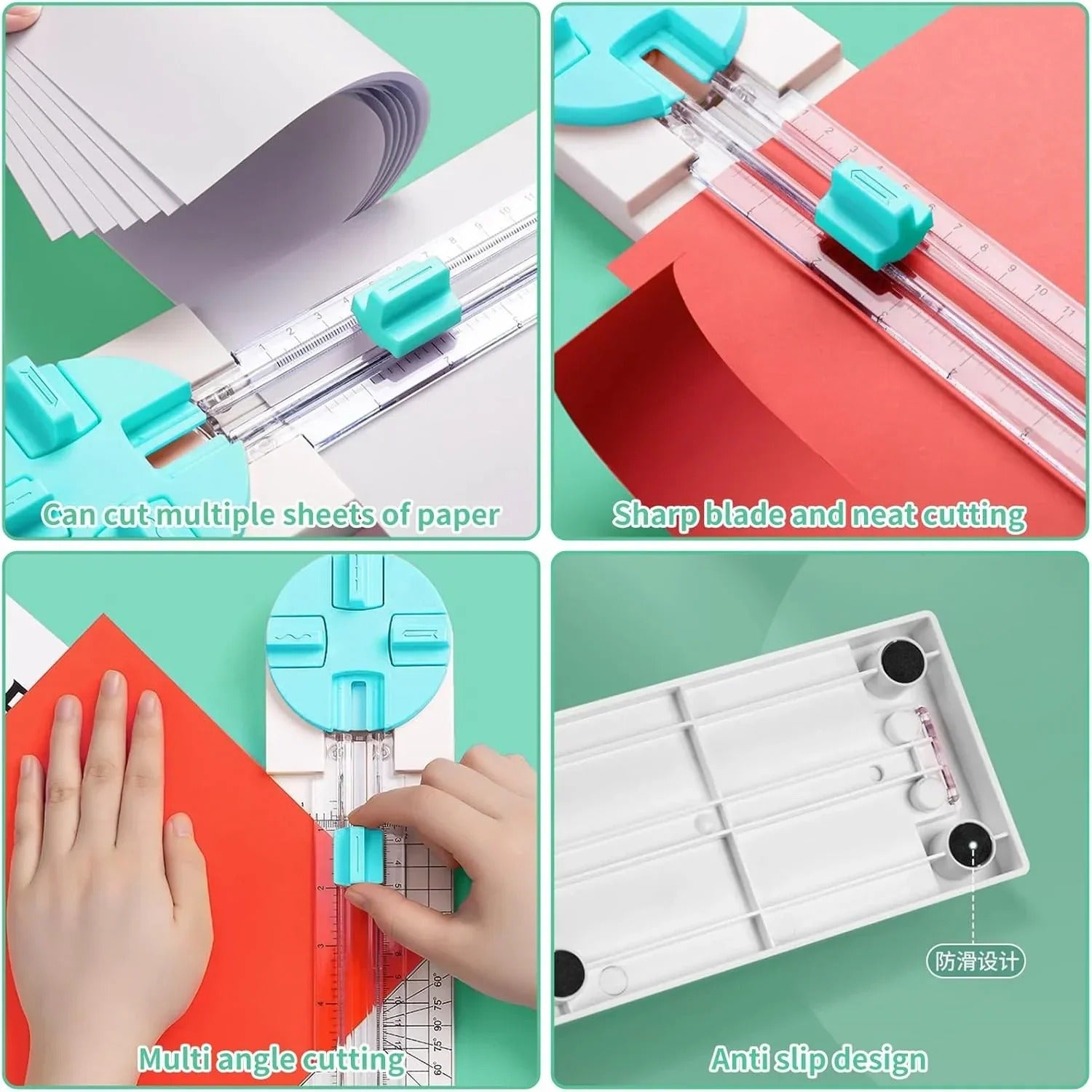 Can cut multiple sheets of paper

Sharp blade and neat cutting

Multi angle cutting

防滑设计

Anti slip design